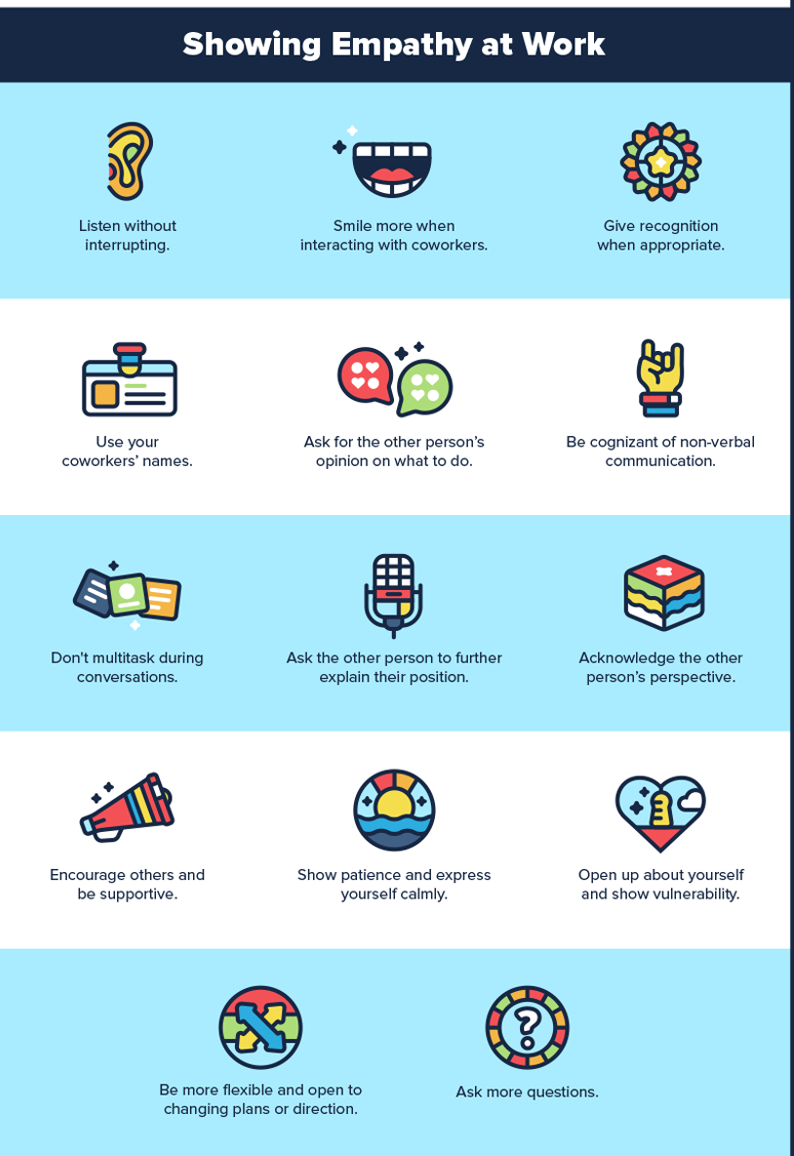 Showing Empathy at Work

Listen without interrupting.

Smile more when interacting with coworkers.

Give recognition when appropriate.

Use your coworkers' names.

Ask for the other person's opinion on what to do.

Be cognizant of non-verbal communication.

Don't multitask during conversations.

Ask the other person to further explain their position.

Acknowledge the other person's perspective.

Encourage others and be supportive.

Show patience and express yourself calmly.

Open up about yourself and show vulnerability.

Be more flexible and open to changing plans or direction.

Ask more questions.